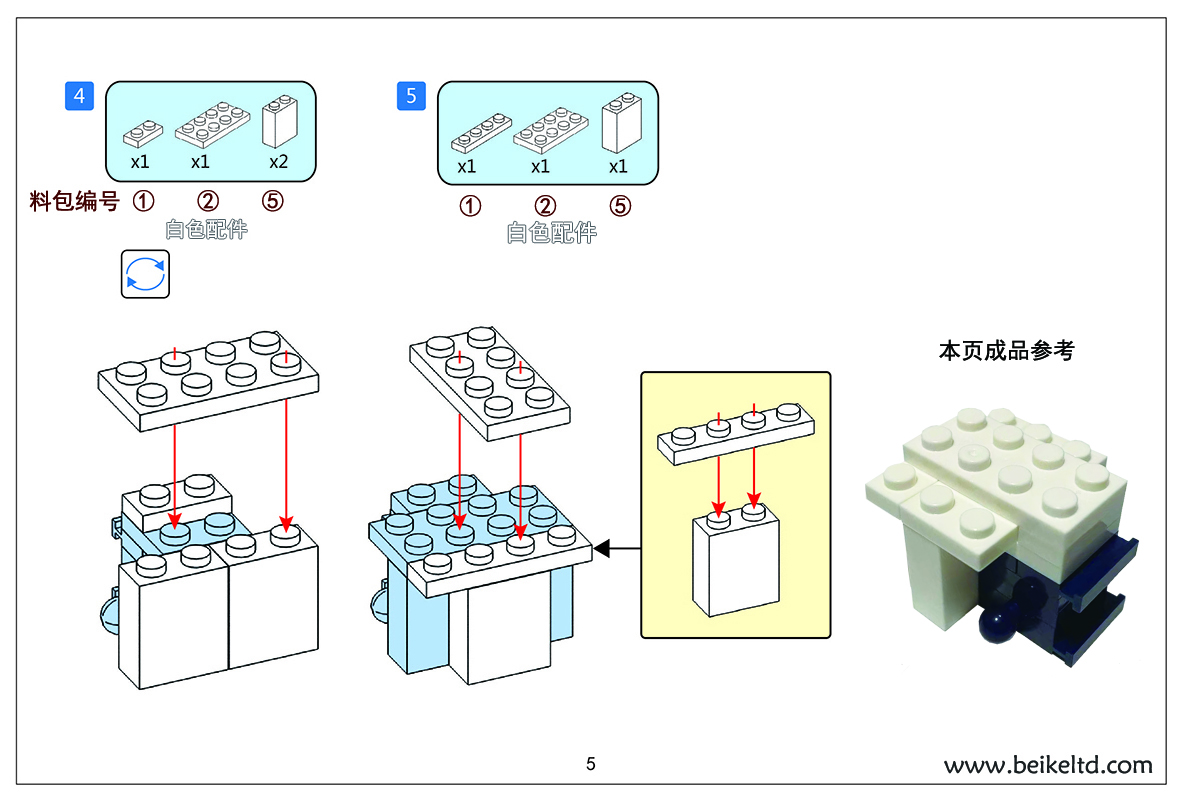 4

x1 x1 x2

料包编号 ① ② ⑤

白色配件

5

x1 x1 x1

① ② ⑤

白色配件

本页成品参考

5

www.beikeltd.com