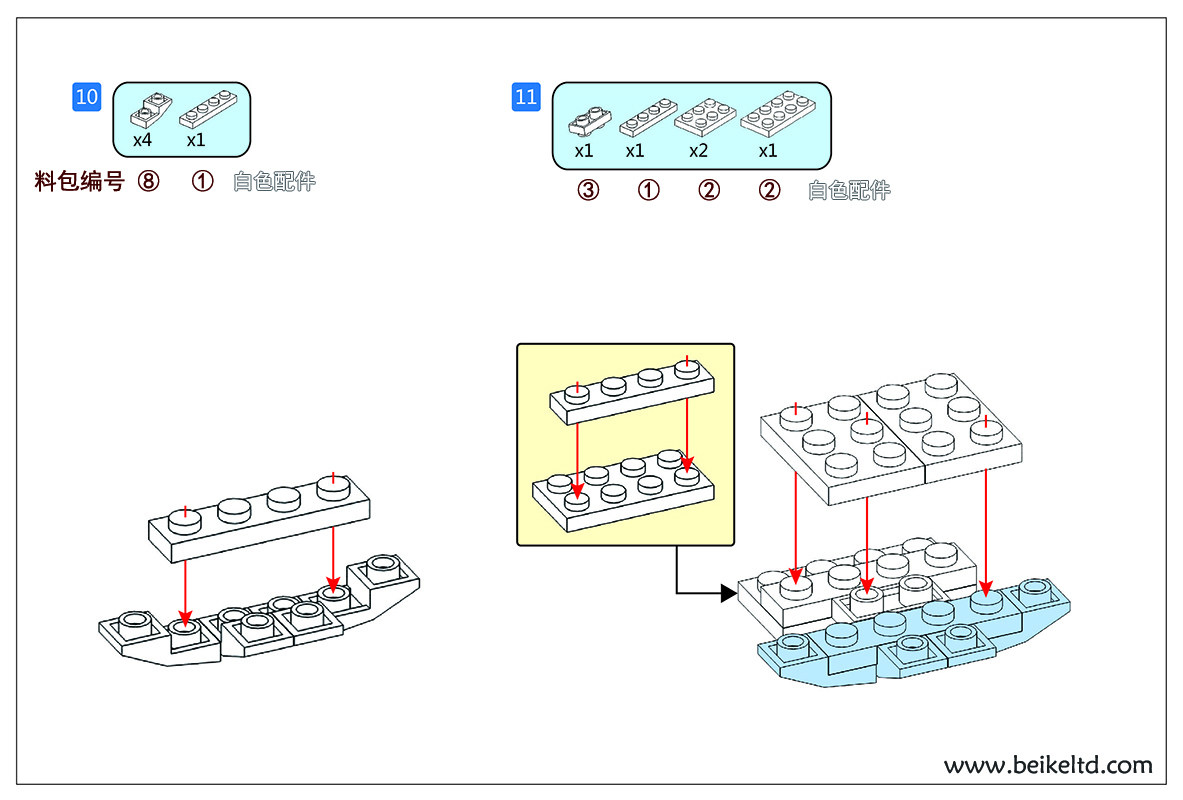 10
x4 x1
料包编号 ⑧ ① 白色配件

11
x1 x1 x2 x1
③ ① ② ② 白色配件

www.beikeltd.com