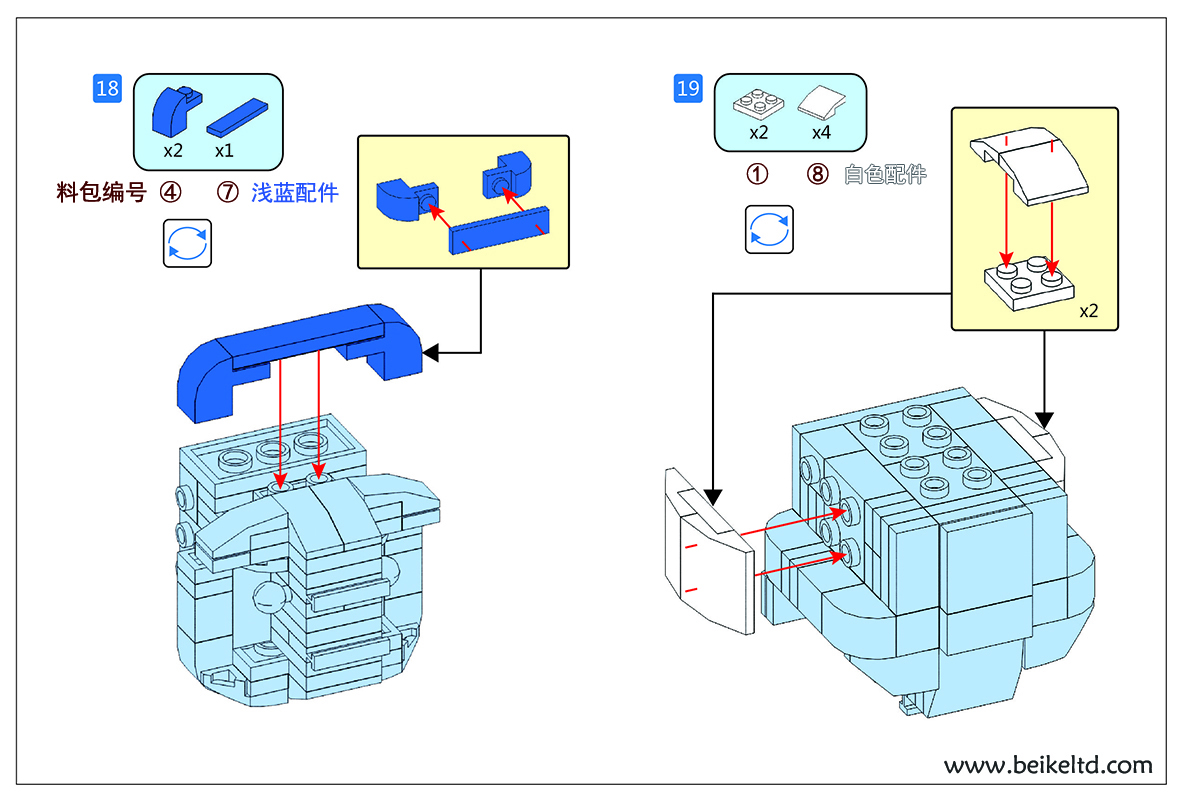 18

x2 x1

料包编号 ④ ⑦ 浅蓝配件

19

x2 x4

① ⑧ 白色配件

x2

www.beikeltd.com