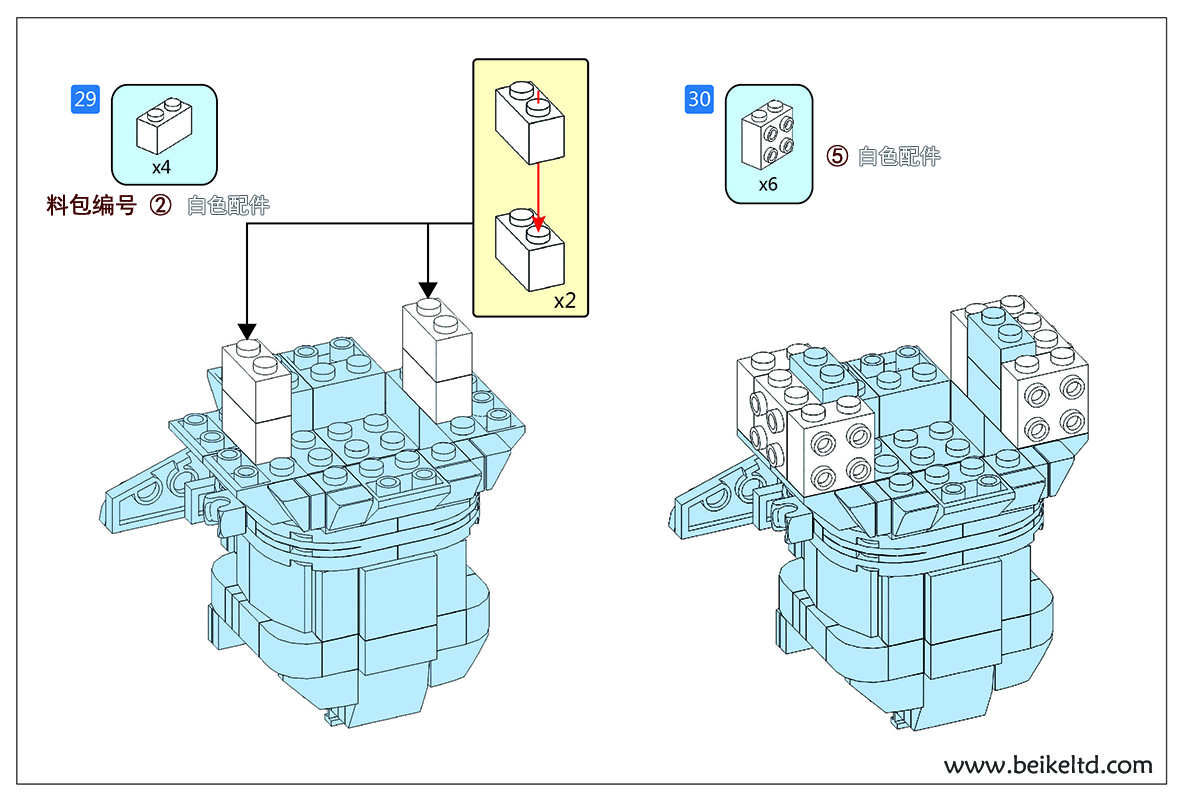 29

x4

料包编号 ② 白色配件

x2

30

x6

⑤ 白色配件

www.beikeltd.com