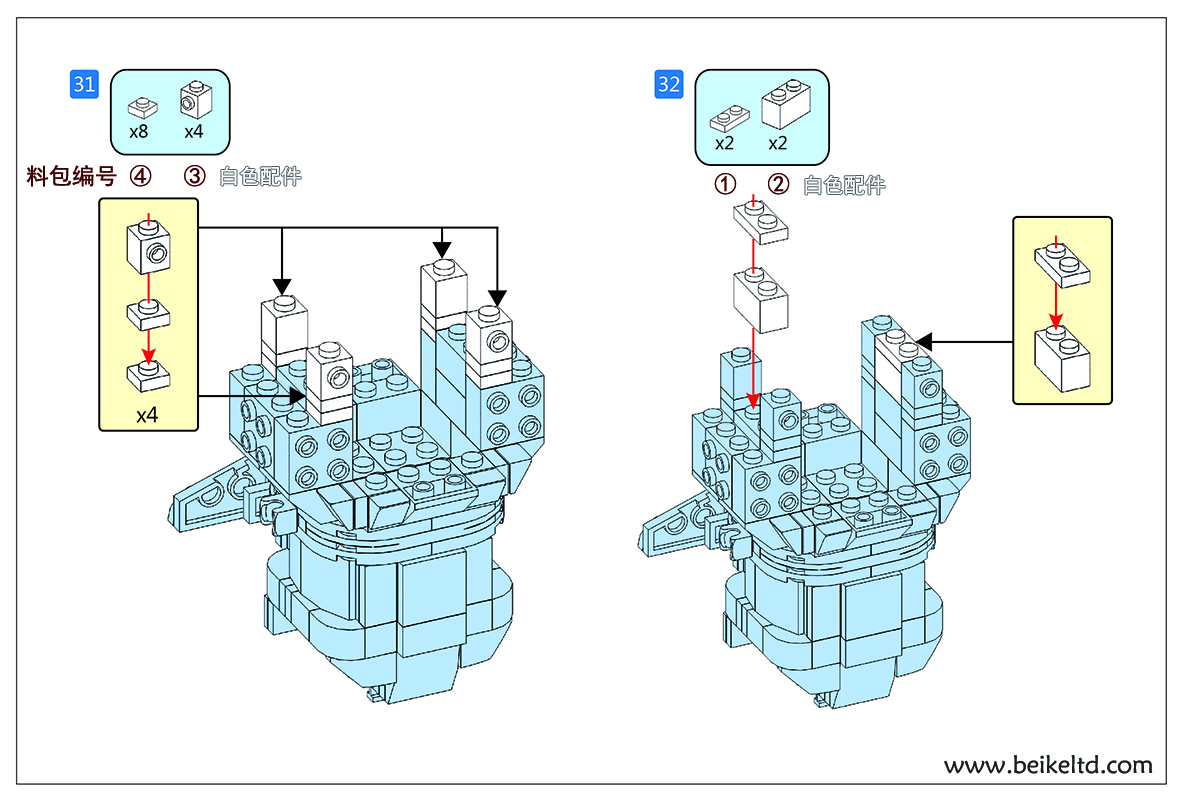 31

x8 x4

料包编号 ④ ③ 白色配件

x4

32

x2 x2

① ② 白色配件

www.beikeltd.com