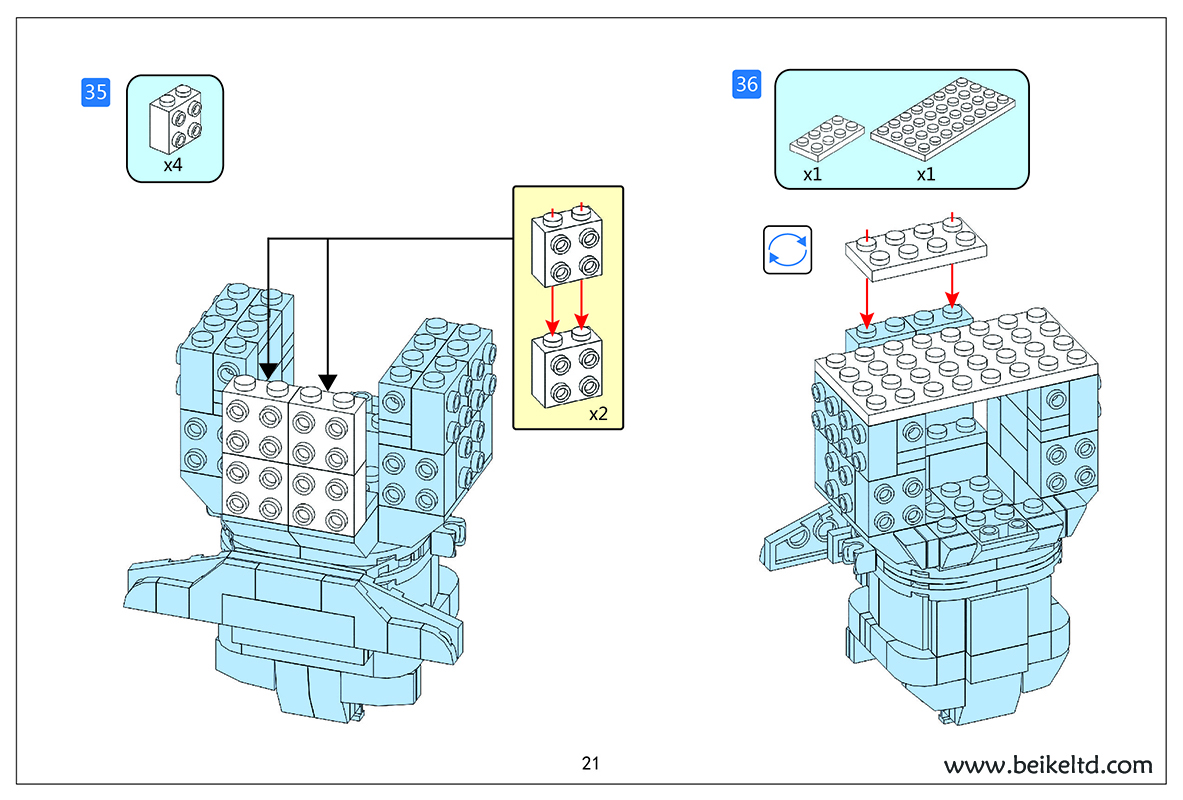 35

x4

x2

36

x1

x1

21

www.beikeltd.com