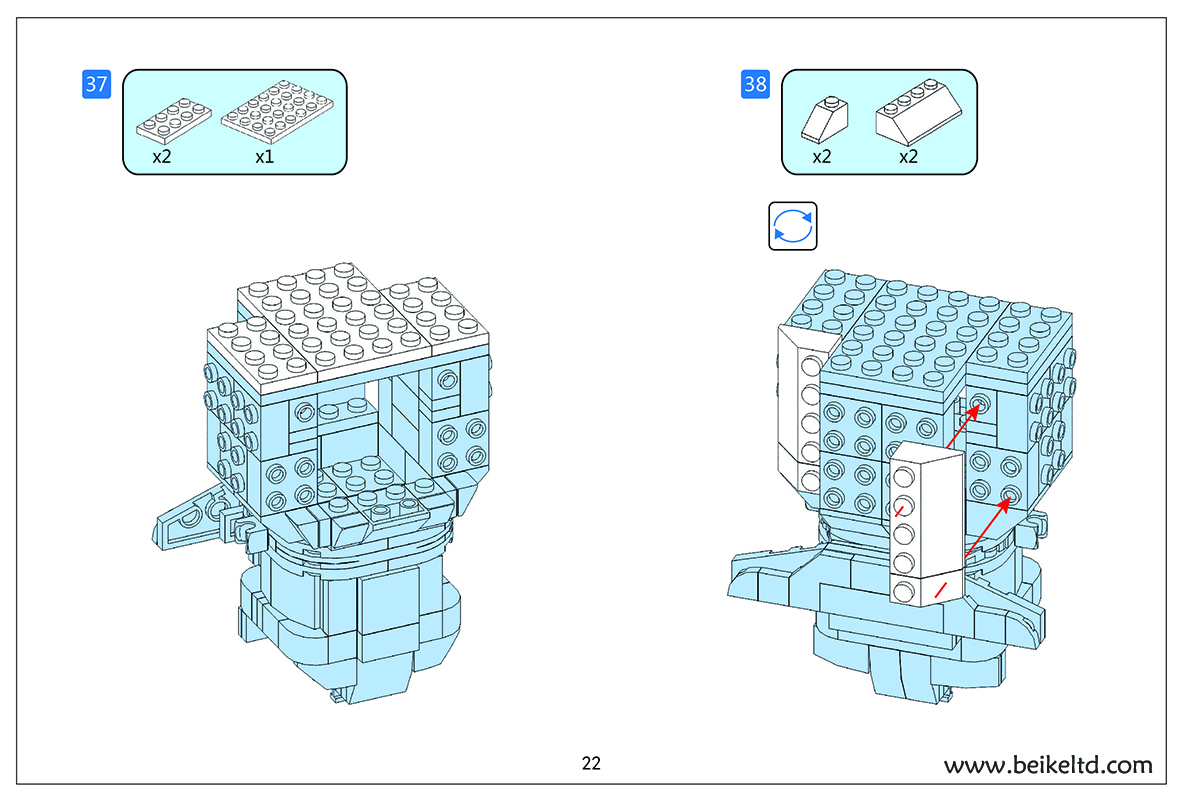 37

x2 x1

38

x2 x2

22

www.beikeltd.com