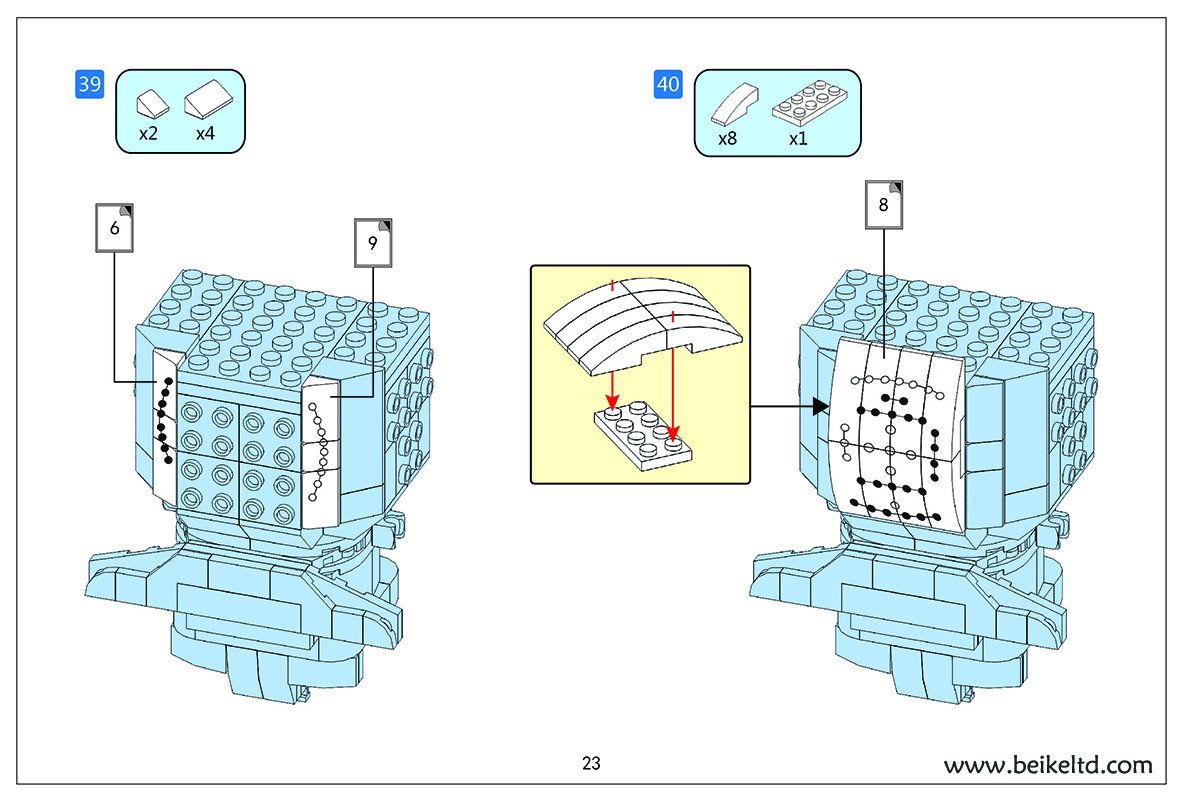 39

x2 x4

6

9

40

x8 x1

8

23

www.beikeltd.com