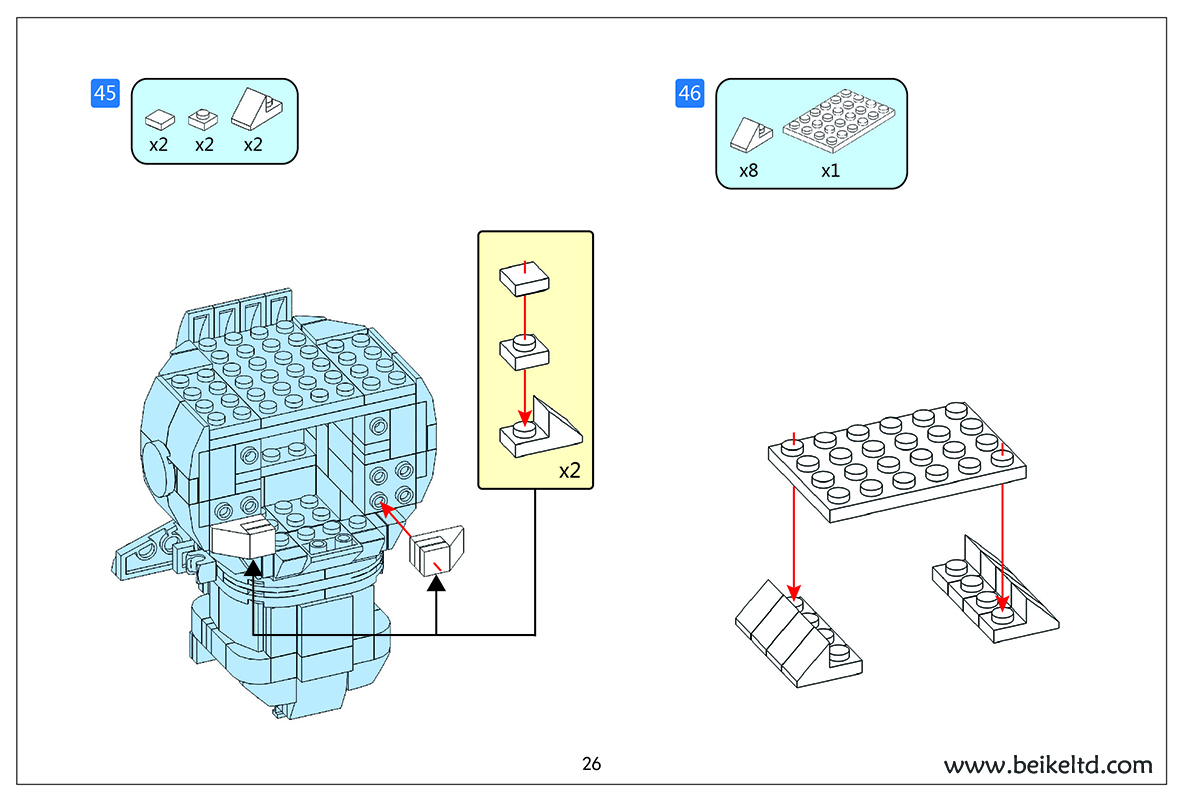 45

x2 x2 x2

x2

46

x8 x1

26

www.beikeltd.com