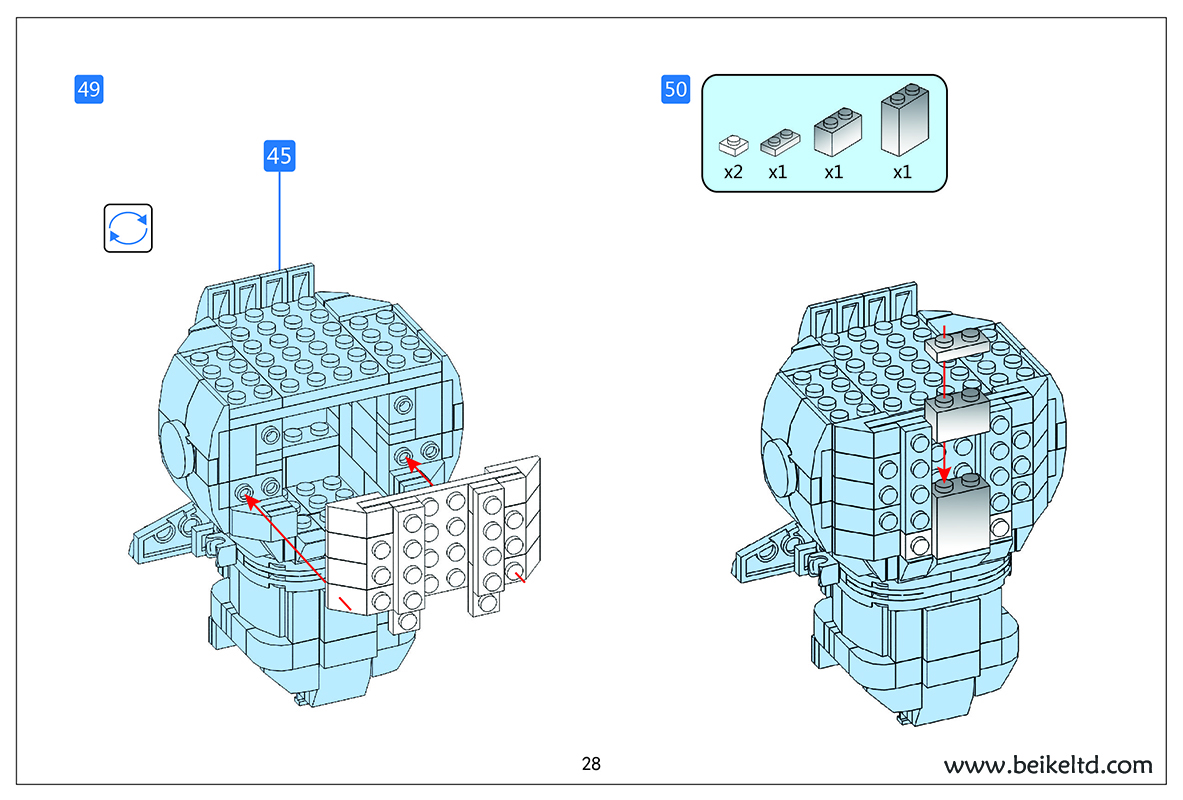 49

45

50

x2 x1 x1 x1

28

www.beikeltd.com