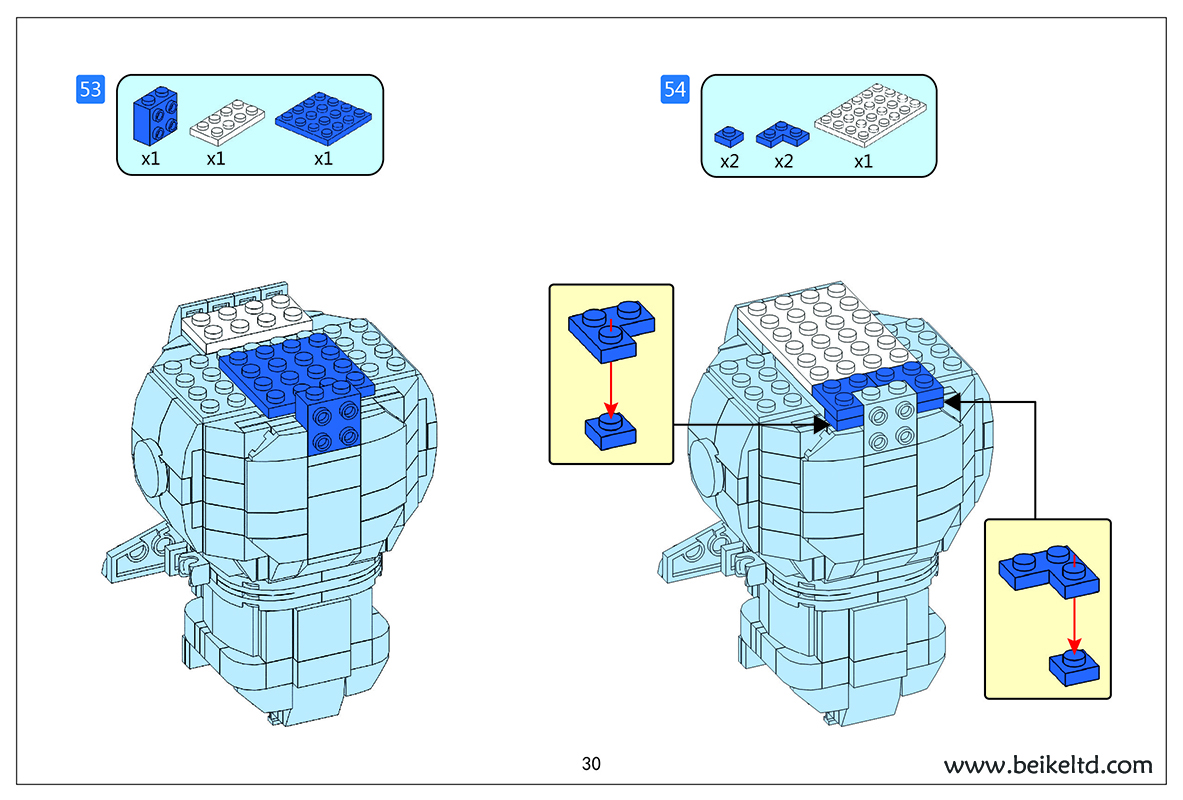 53

x1 x1 x1

54

x2 x2 x1

30

www.beikeltd.com