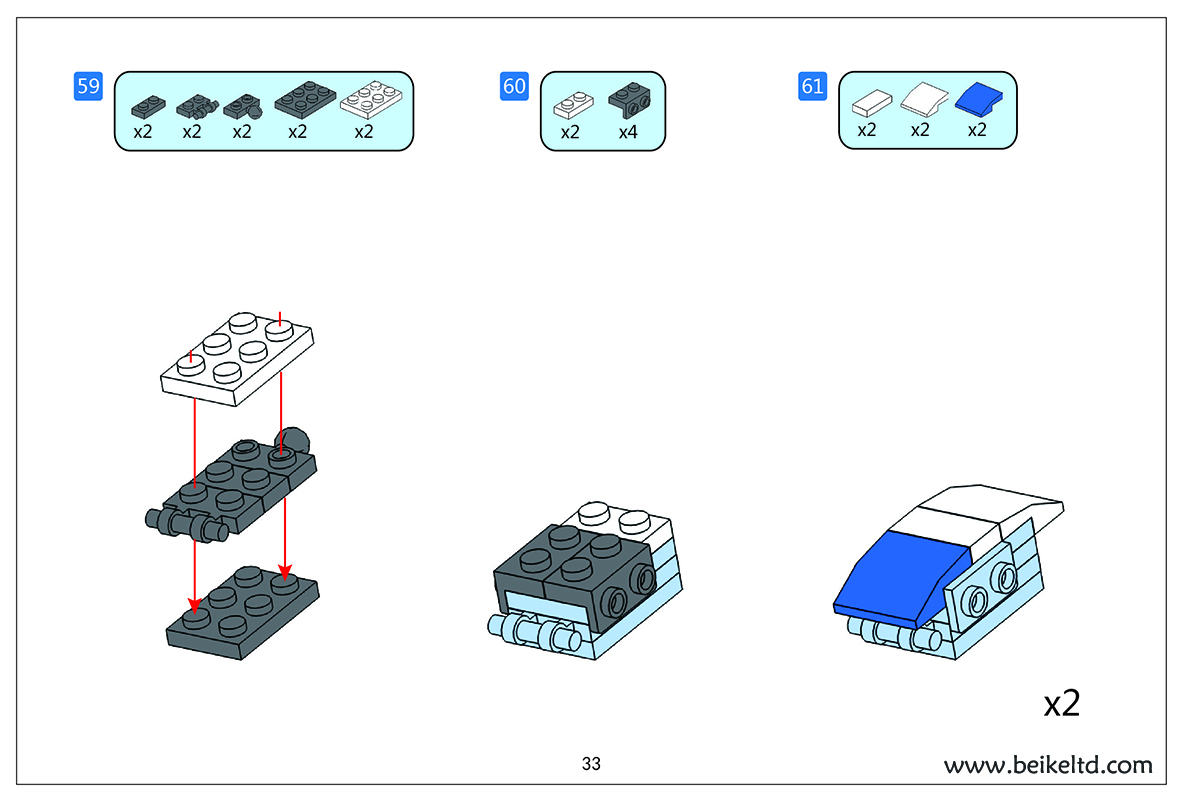 59
x2 x2 x2 x2 x2

60
x2 x4

61
x2 x2 x2

x2

33

www.beikeltd.com