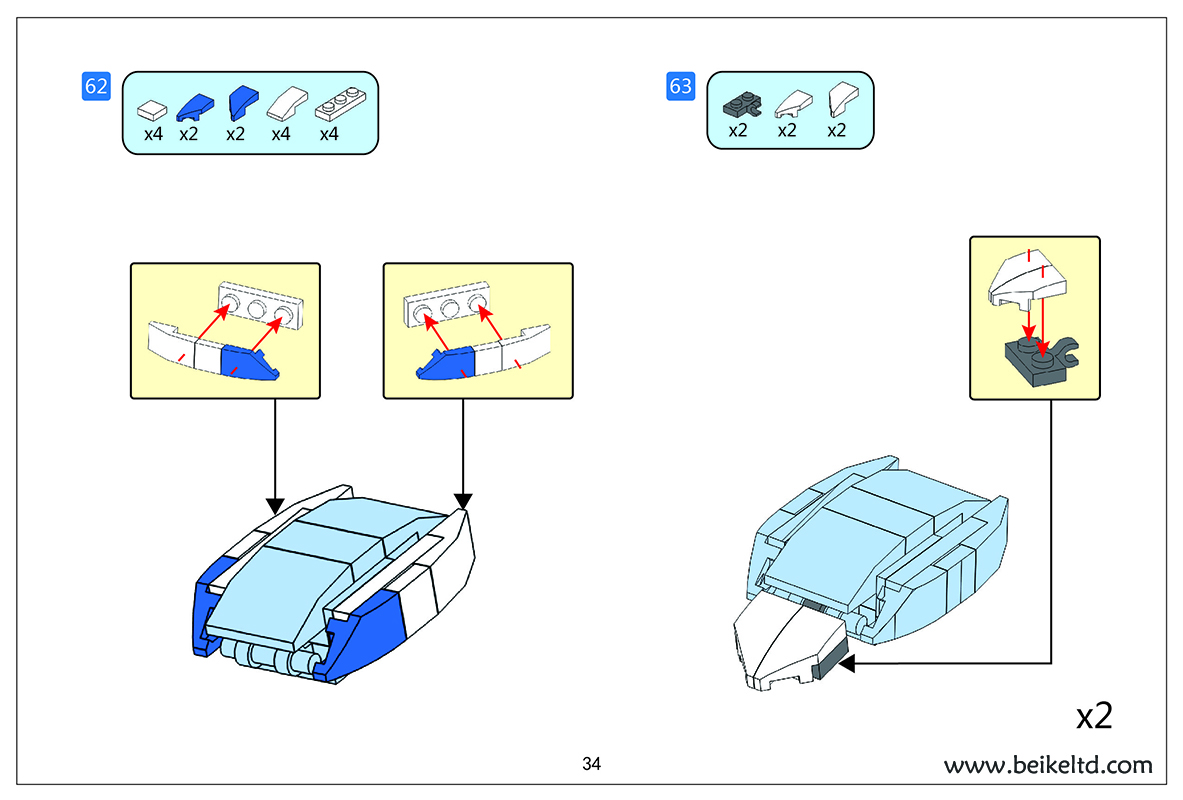 62

x4 x2 x2 x4 x4

63

x2 x2 x2

x2

34

www.beikeltd.com