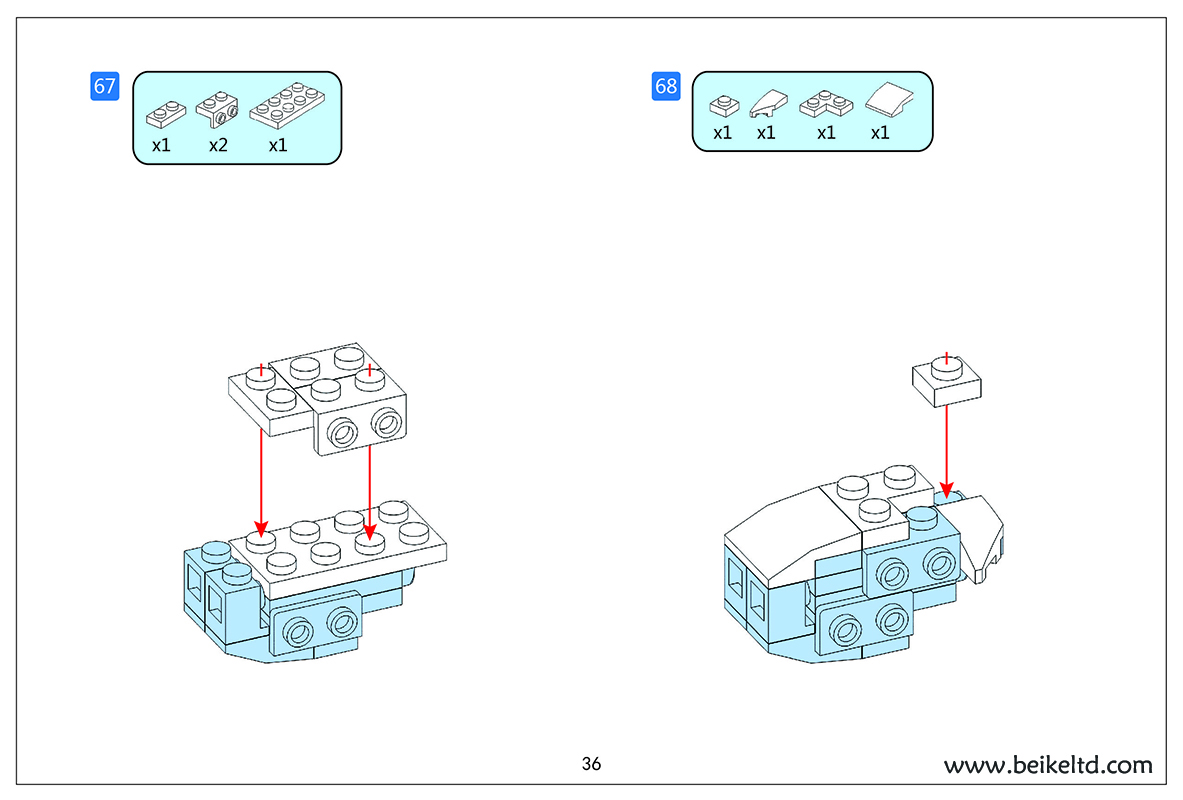 67

x1 x2 x1

68

x1 x1 x1 x1

36

www.beikeltd.com