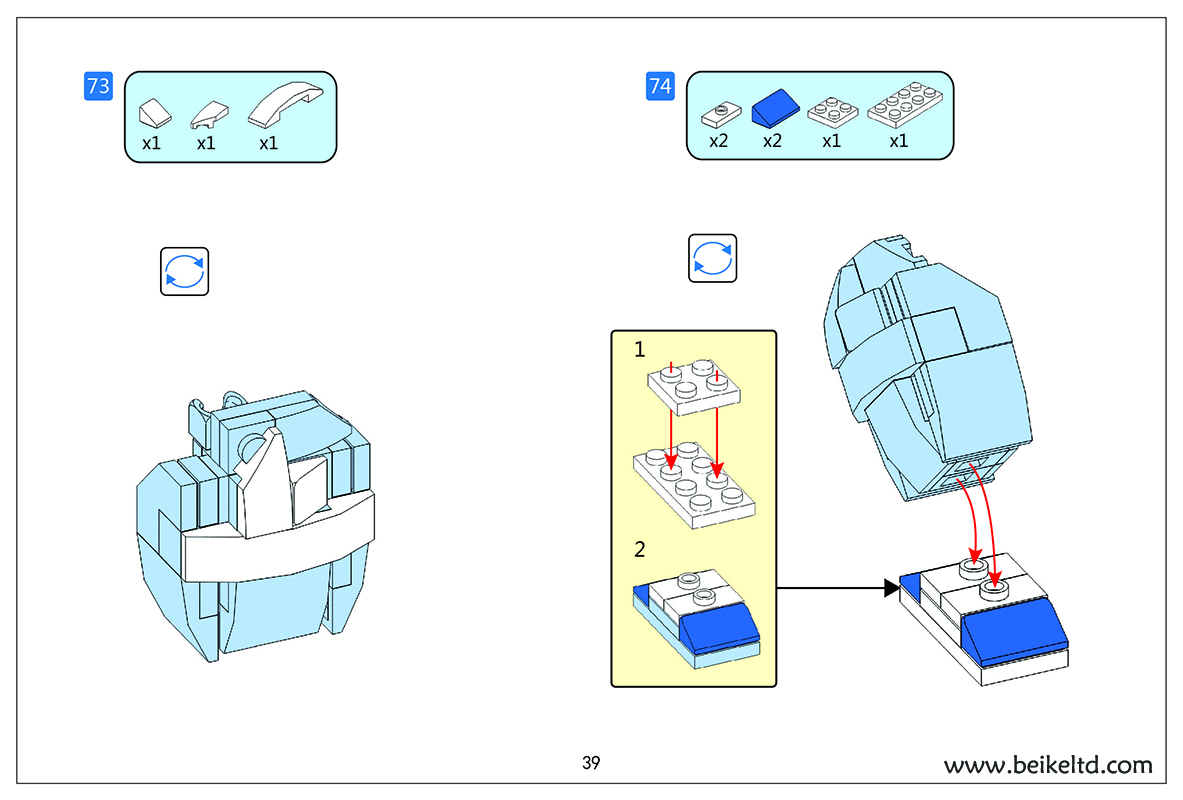 73

x1 x1 x1

74

x2 x2 x1 x1

1

2

39

www.beikeltd.com