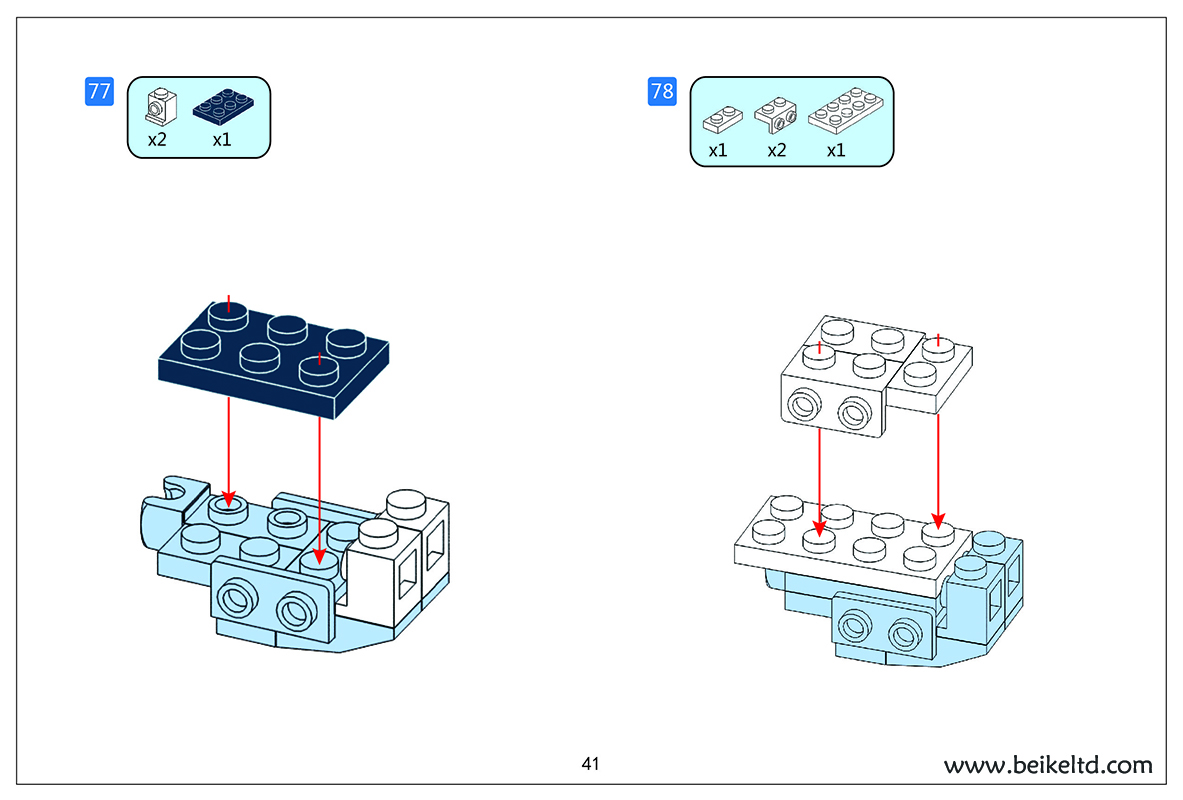 77

x2 x1

78

x1 x2 x1

41

www.beikeltd.com