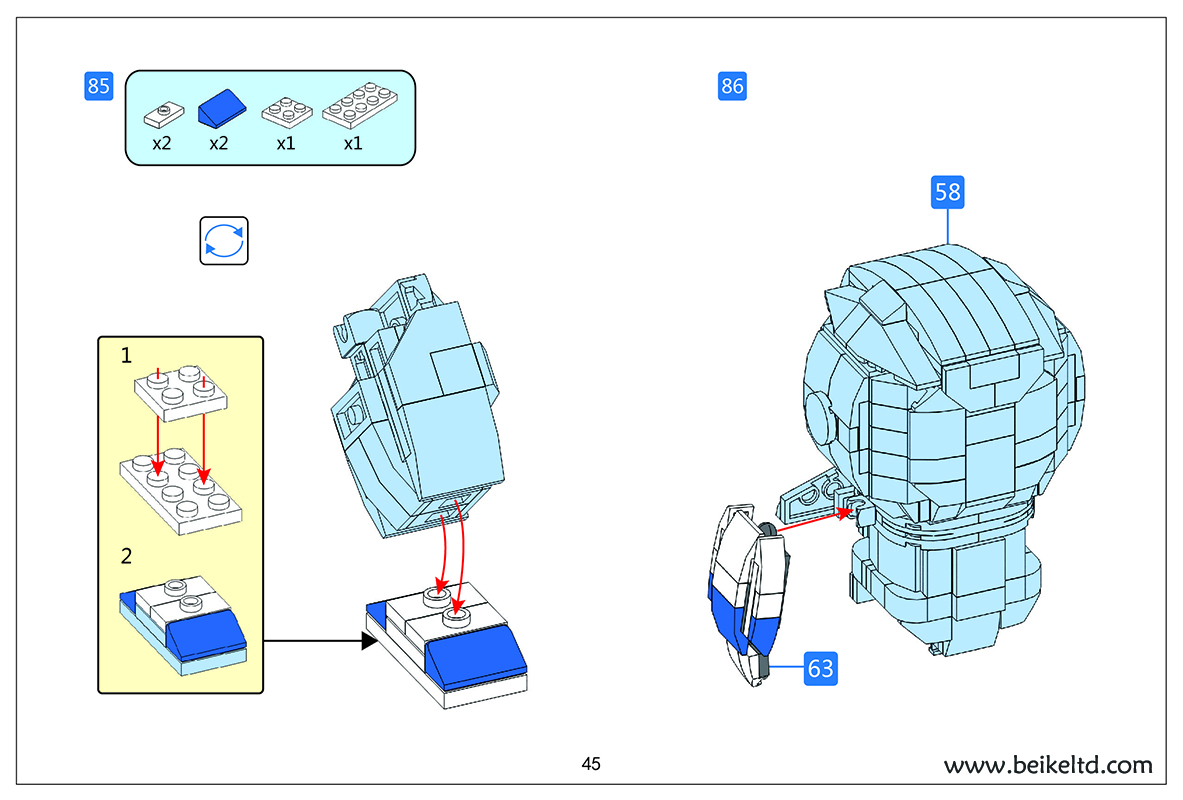 85

x2 x2 x1 x1

1

2

86

58

63

45

www.beikeltd.com