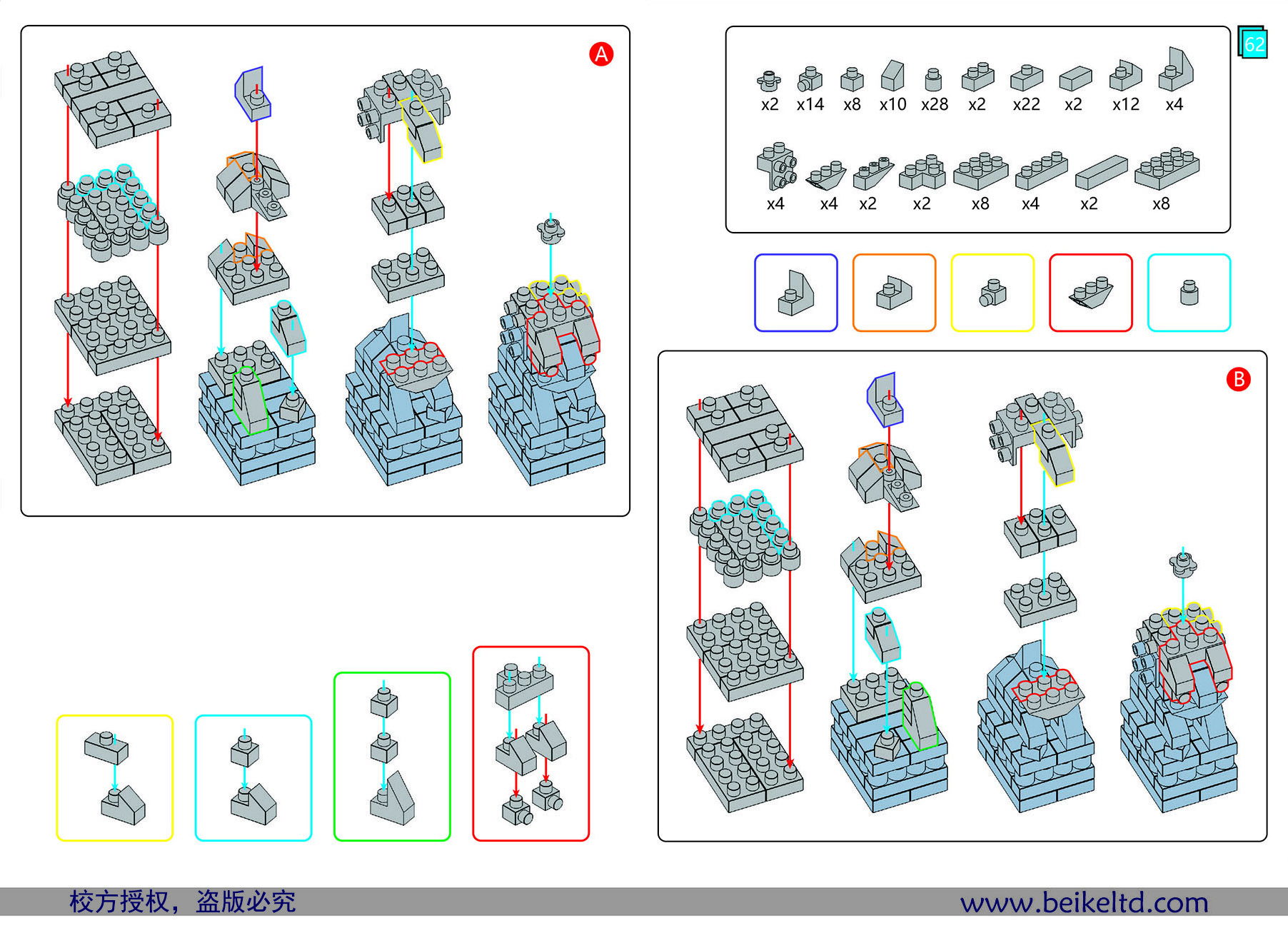 A

62

x2 x14 x8 x10 x28 x2 x22 x2 x12 x4

x4 x4 x2 x2 x8 x4 x2 x8

B

校方授权，盗版必究

www.beikeltd.com